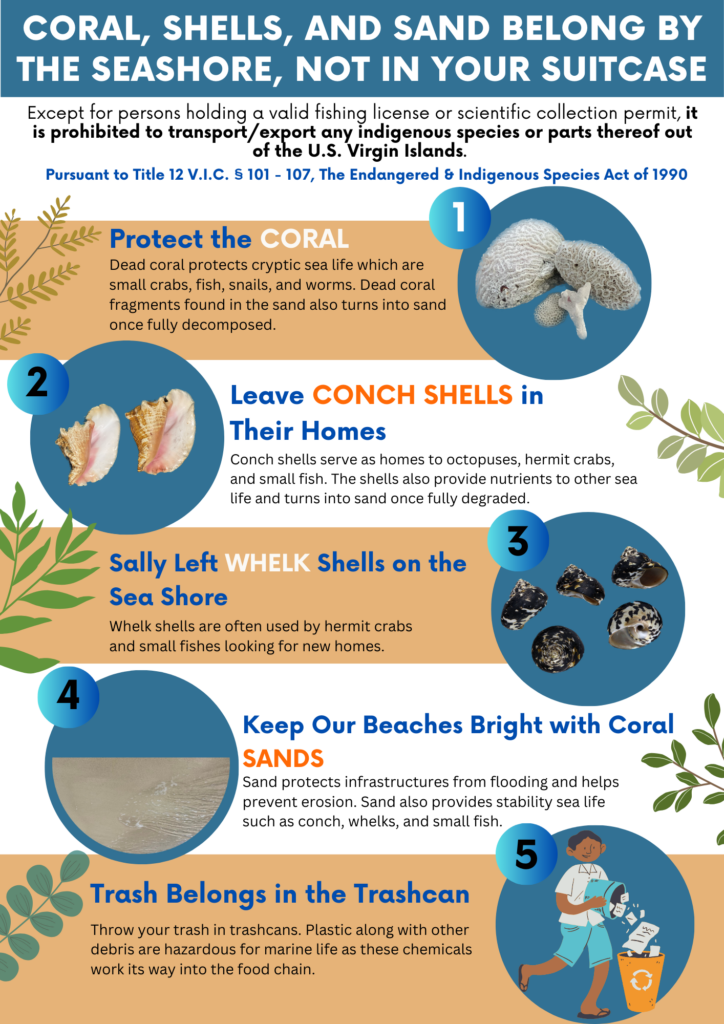 CORAL, SHELLS, AND SAND BELONG BY THE SEASHORE, NOT IN YOUR SUITCASE

Except for persons holding a valid fishing license or scientific collection permit, it is prohibited to transport/export any indigenous species or parts thereof out of the U.S. Virgin Islands.

Pursuant to Title 12 V.I.C. § 101 - 107, The Endangered & Indigenous Species Act of 1990

1

Protect the CORAL

Dead coral protects cryptic sea life which are small crabs, fish, snails, and worms. Dead coral fragments found in the sand also turns into sand once fully decomposed.

2

Leave CONCH SHELLS in Their Homes

Conch shells serve as homes to octopuses, hermit crabs, and small fish. The shells also provide nutrients to other sea life and turns into sand once fully degraded.

3

Sally Left WHELK Shells on the Sea Shore

Whelk shells are often used by hermit crabs and small fishes looking for new homes.

4

Keep Our Beaches Bright with Coral SANDS

Sand protects infrastructures from flooding and helps prevent erosion. Sand also provides stability sea life such as conch, whelks, and small fish.

5

Trash Belongs in the Trashcan

Throw your trash in trashcans. Plastic along with other debris are hazardous for marine life as these chemicals work its way into the food chain.